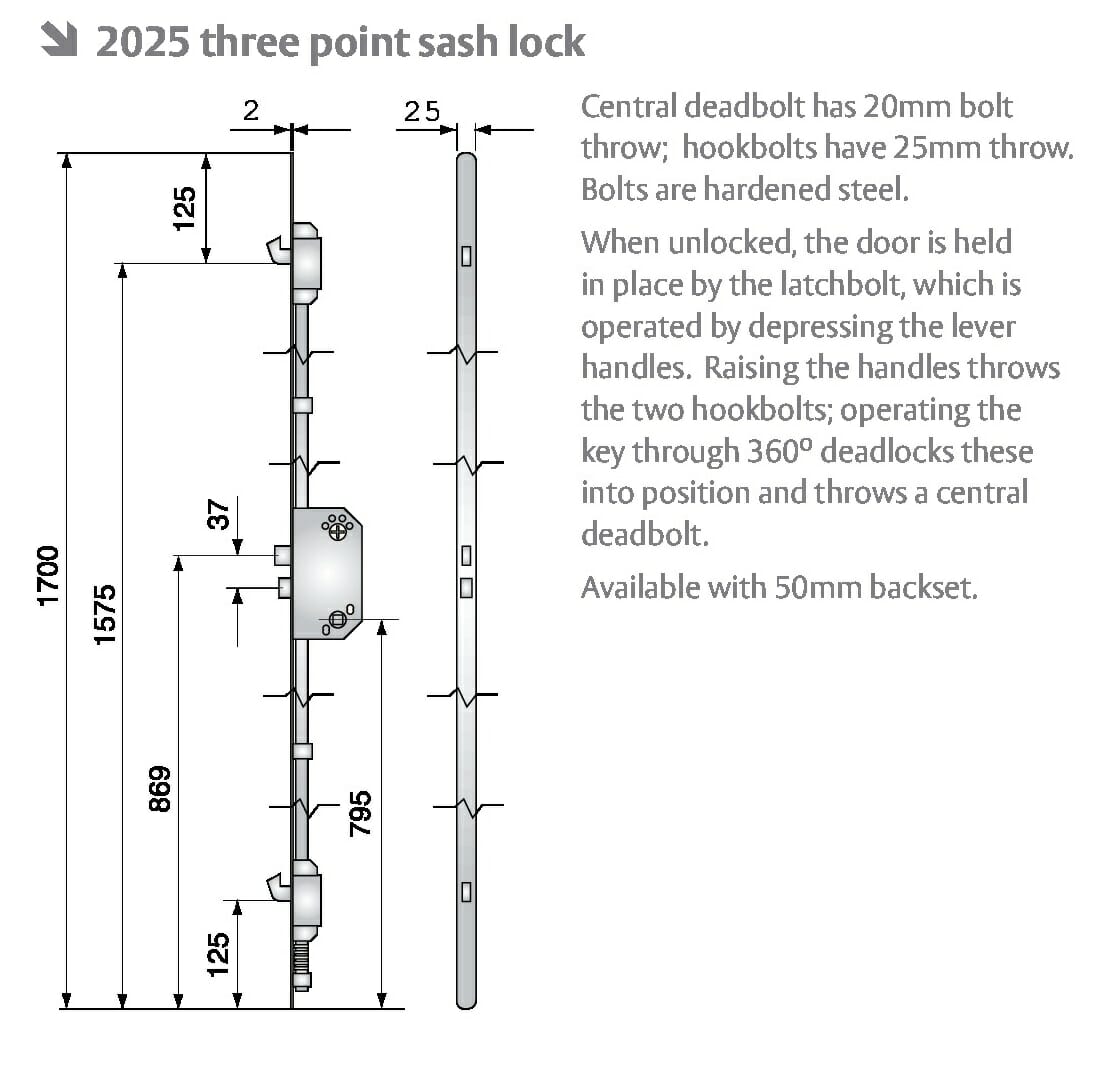 2025 three point sash lock

2

25

125

37

1700

1575

869

795

125

Central deadbolt has 20mm bolt throw; hookbolts have 25mm throw. Bolts are hardened steel.

When unlocked, the door is held in place by the latchbolt, which is operated by depressing the lever handles. Raising the handles throws the two hookbolts; operating the key through 360º deadlocks these into position and throws a central deadbolt.

Available with 50mm backset.